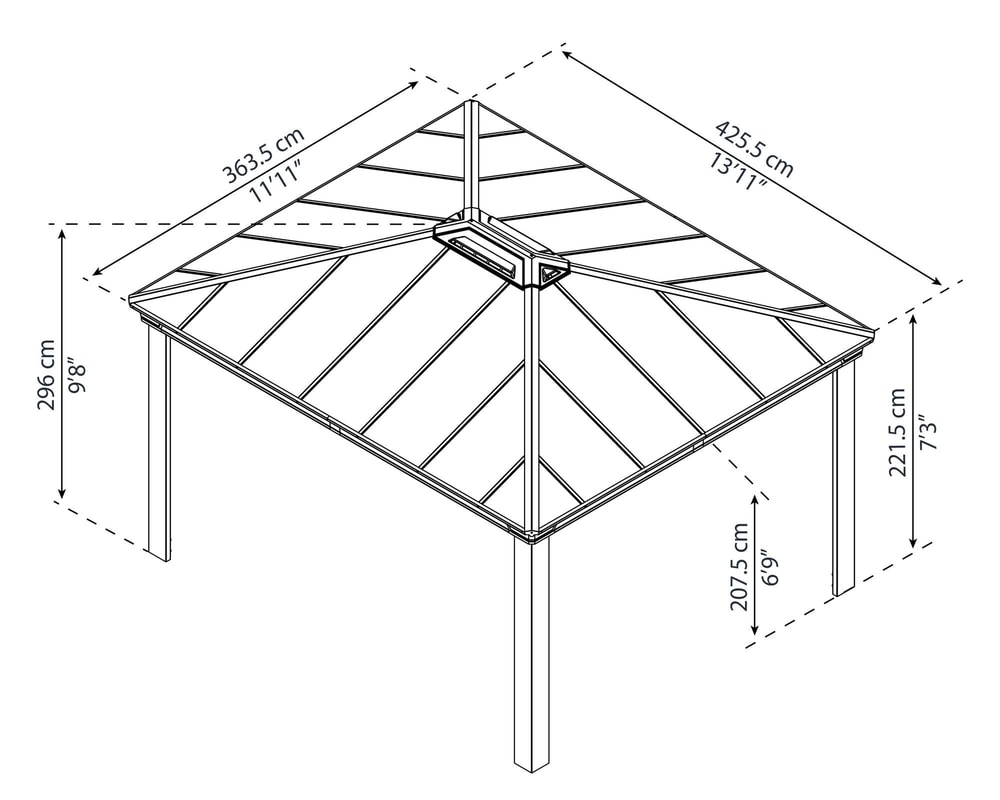 363.5 cm
11'11"

425.5 cm
13'11"

296 cm
9'8"

221.5 cm
7'3"

207.5 cm
6'9"