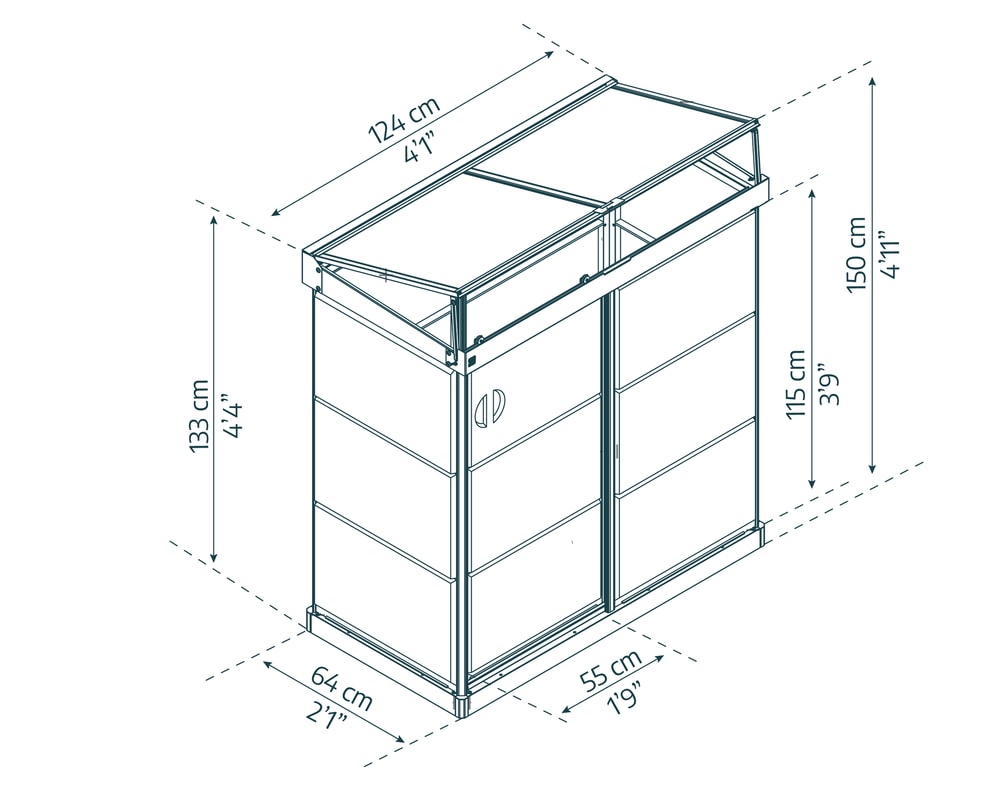 124 cm
4'1"

133 cm
4'4"

150 cm
4'11"

115 cm
3'9"

64 cm
2'1"

55 cm
1'9"