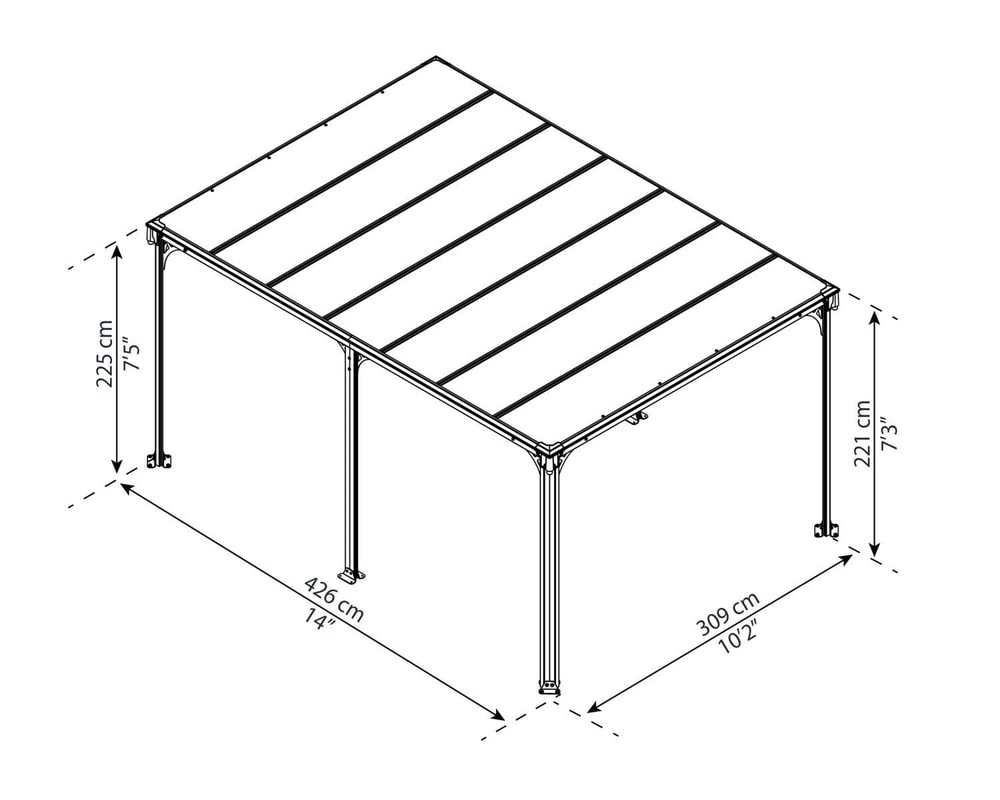 225 cm
7'5"

221 cm
7'3"

426 cm
14"

309 cm
10'2"