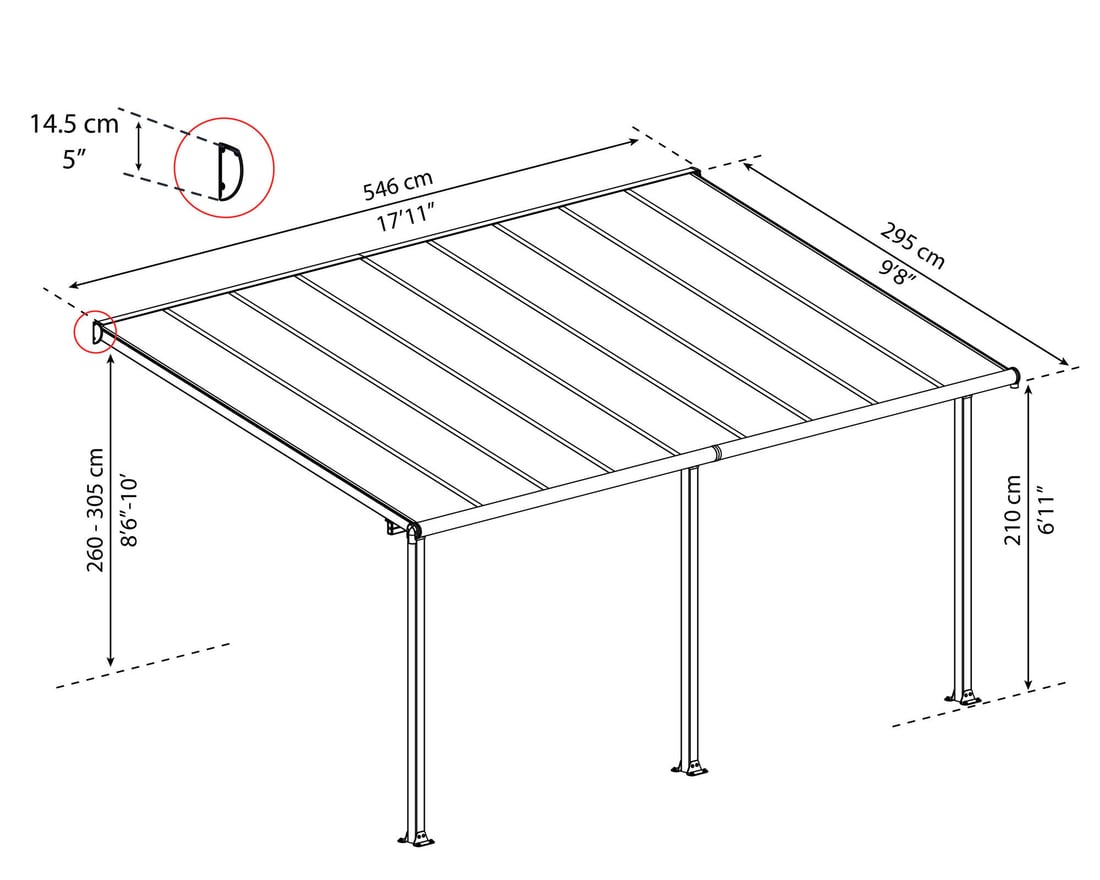 14.5 cm
5″

546 cm
17′11″

295 cm
9′8″

260 - 305 cm
8′6″-10′

210 cm
6′11″