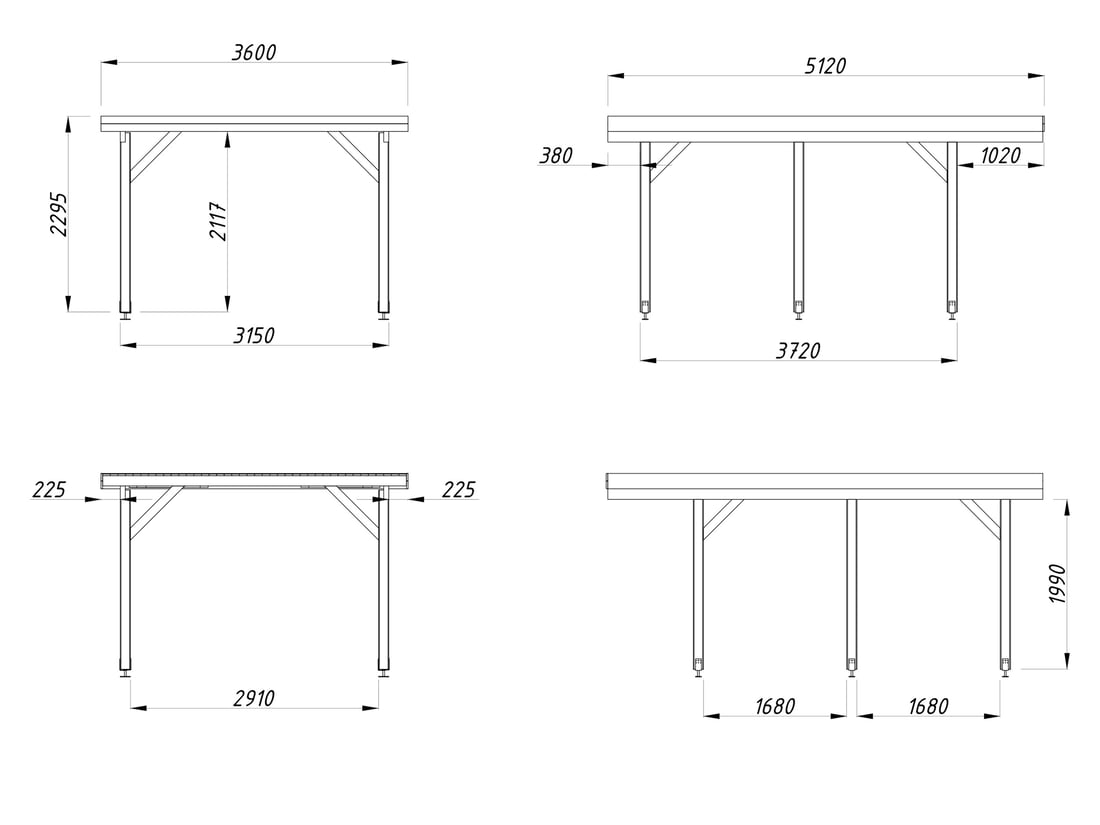 3600

2295

2117

3150

5120

380

1020

3720

225

225

2910

1990

1680

1680