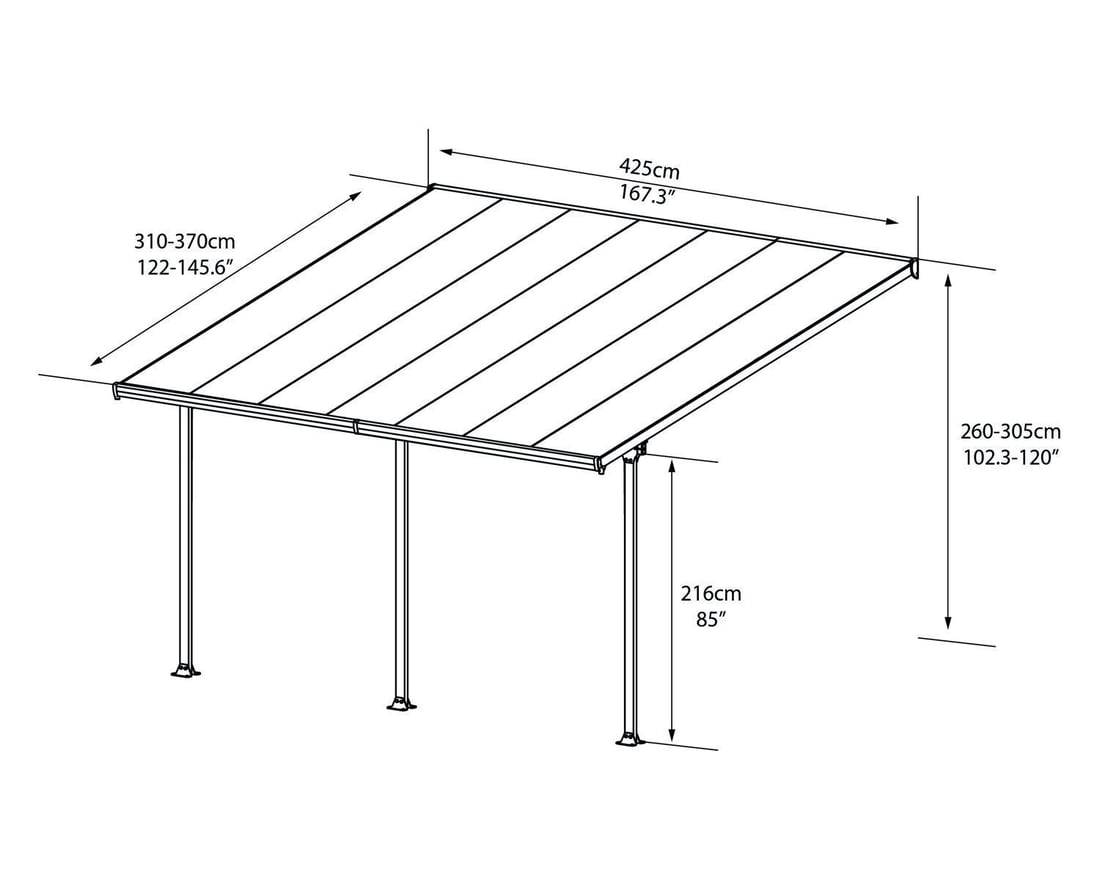 425cm
167.3″

310-370cm
122-145.6″

260-305cm
102.3-120″

216cm
85″